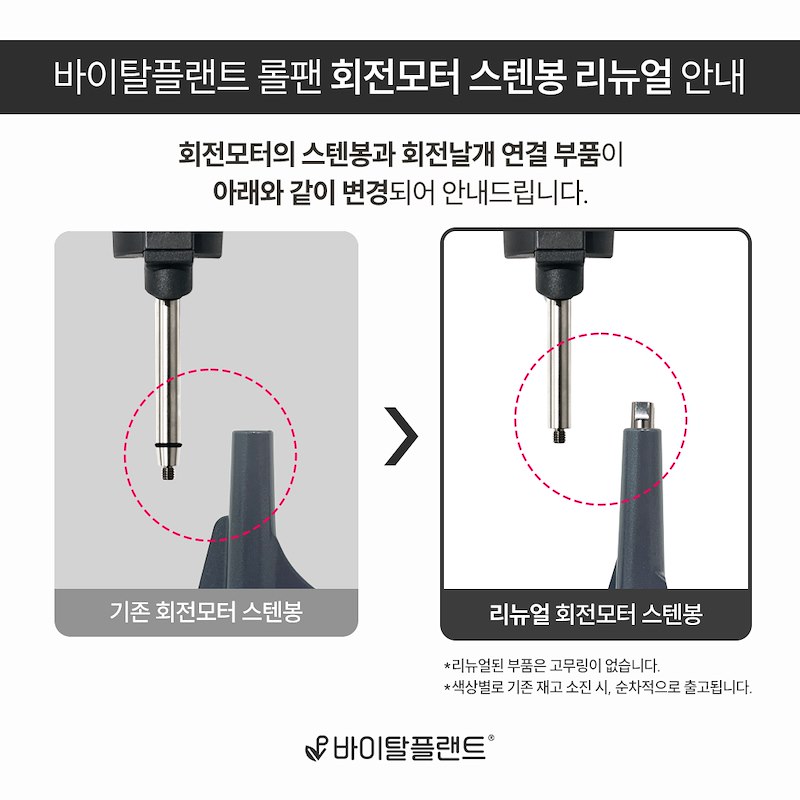 바이탈플랜트 롤팬 회전모터 스텐봉 리뉴얼 안내

회전모터의 스텐봉과 회전날개 연결 부품이
아래와 같이 변경되어 안내드립니다.

기존 회전모터 스텐봉

리뉴얼 회전모터 스텐봉

*리뉴얼된 부품은 고무링이 없습니다.
*색상별로 기존 재고 소진 시, 순차적으로 출고됩니다.

바이탈플랜트®