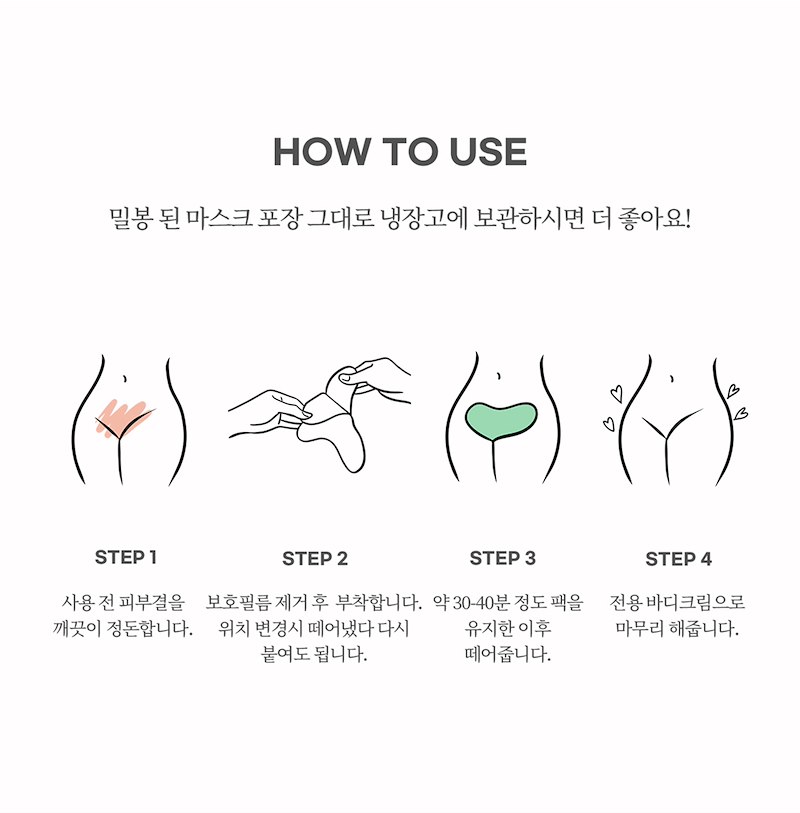 HOW TO USE

밀봉 된 마스크 포장 그대로 냉장고에 보관하시면 더 좋아요!

STEP 1

사용 전 피부결을 깨끗이 정돈합니다.

STEP 2

보호필름 제거 후 부착합니다. 위치 변경시 떼어냈다 다시 붙여도 됩니다.

STEP 3

약 30-40분 정도 팩을 유지한 이후 떼어줍니다.

STEP 4

전용 바디크림으로 마무리 해줍니다.