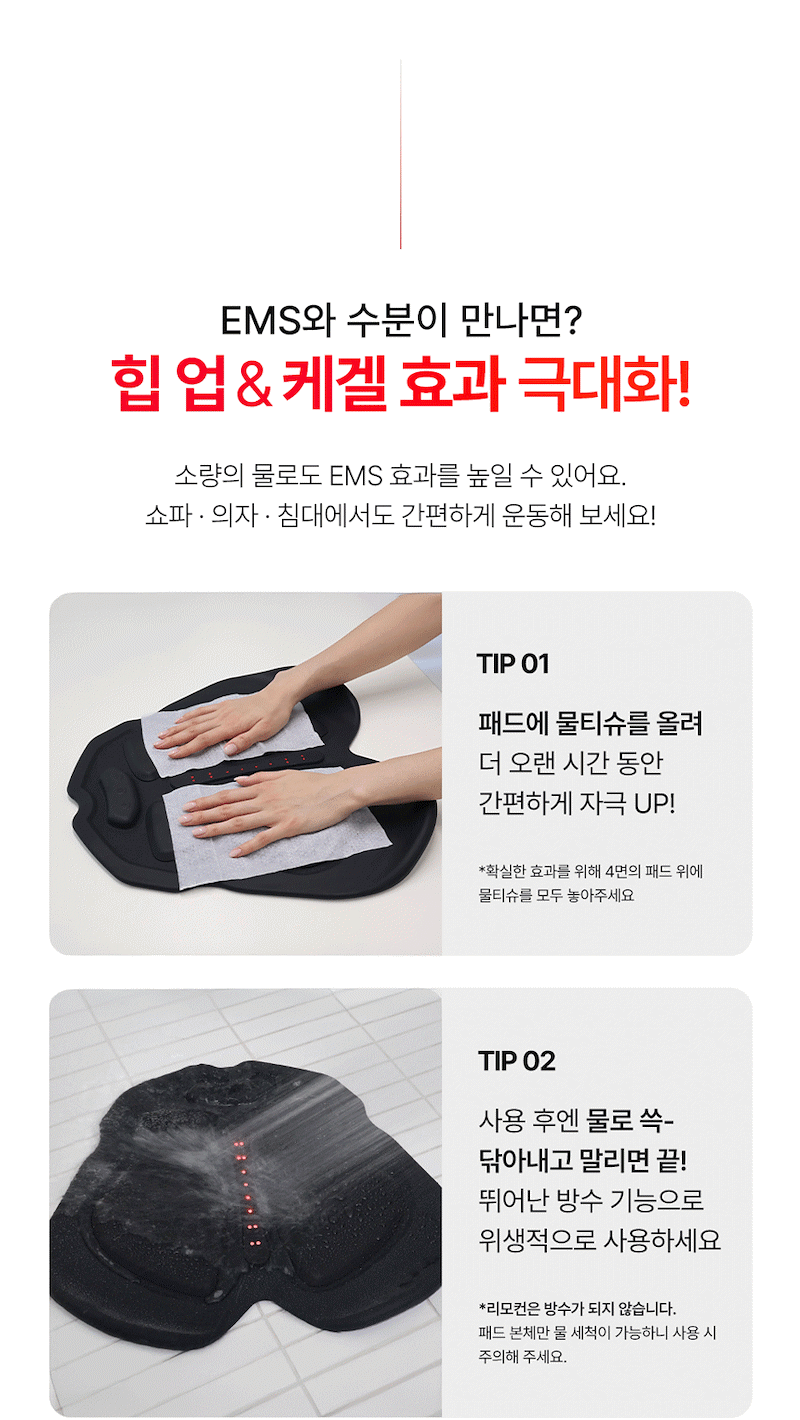 EMS와 수분이 만나면?
힙 업 & 케겔 효과 극대화!

소량의 물로도 EMS 효과를 높일 수 있어요.
쇼파 · 의자 · 침대에서도 간편하게 운동해 보세요!

TIP 01

패드에 물티슈를 올려
더 오랜 시간 동안
간편하게 자극 UP!

*확실한 효과를 위해 4면의 패드 위에
물티슈를 모두 놓아주세요

TIP 02

사용 후엔 물로 쓱-
닦아내고 말리면 끝!
뛰어난 방수 기능으로
위생적으로 사용하세요

*리모컨은 방수가 되지 않습니다.
패드 본체만 물 세척이 가능하니 사용 시
주의해 주세요.