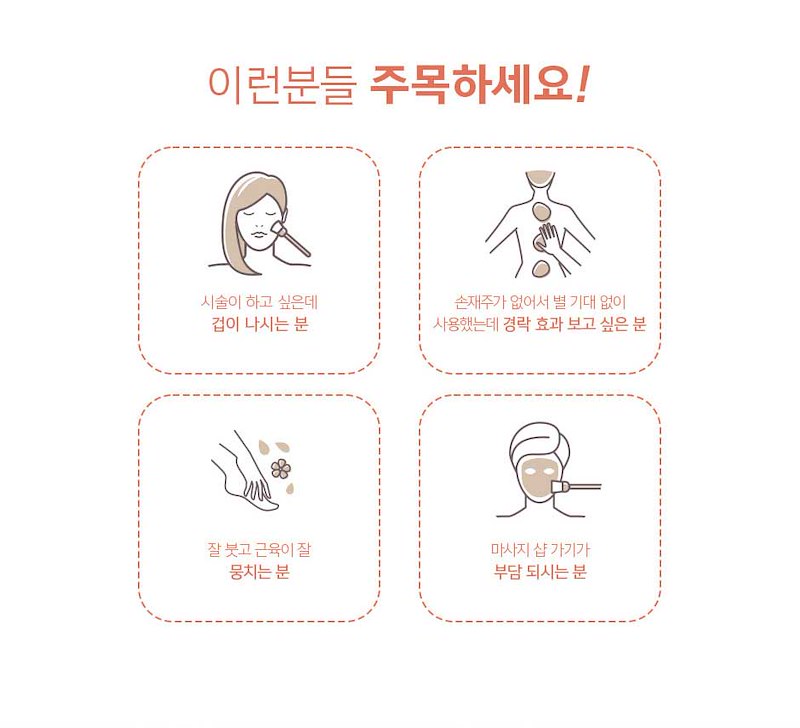 이런분들 주목하세요!

시술이 하고 싶은데
겁이 나시는 분

손재주가 없어서 별 기대 없이
사용했는데 경락 효과 보고 싶은 분

잘 붓고 근육이 잘
뭉치는 분

마사지 샵 가기가
부담 되시는 분