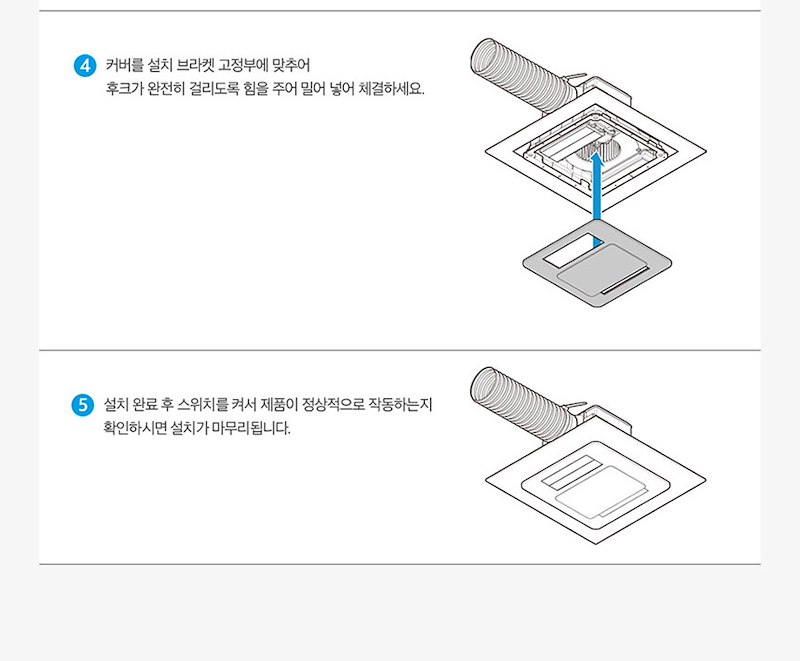 4 커버를 설치 브라켓 고정부에 맞추어 후크가 완전히 걸리도록 힘을 주어 밀어 넣어 체결하세요.

5 설치 완료 후 스위치를 켜서 제품이 정상적으로 작동하는지 확인하시면 설치가 마무리됩니다.