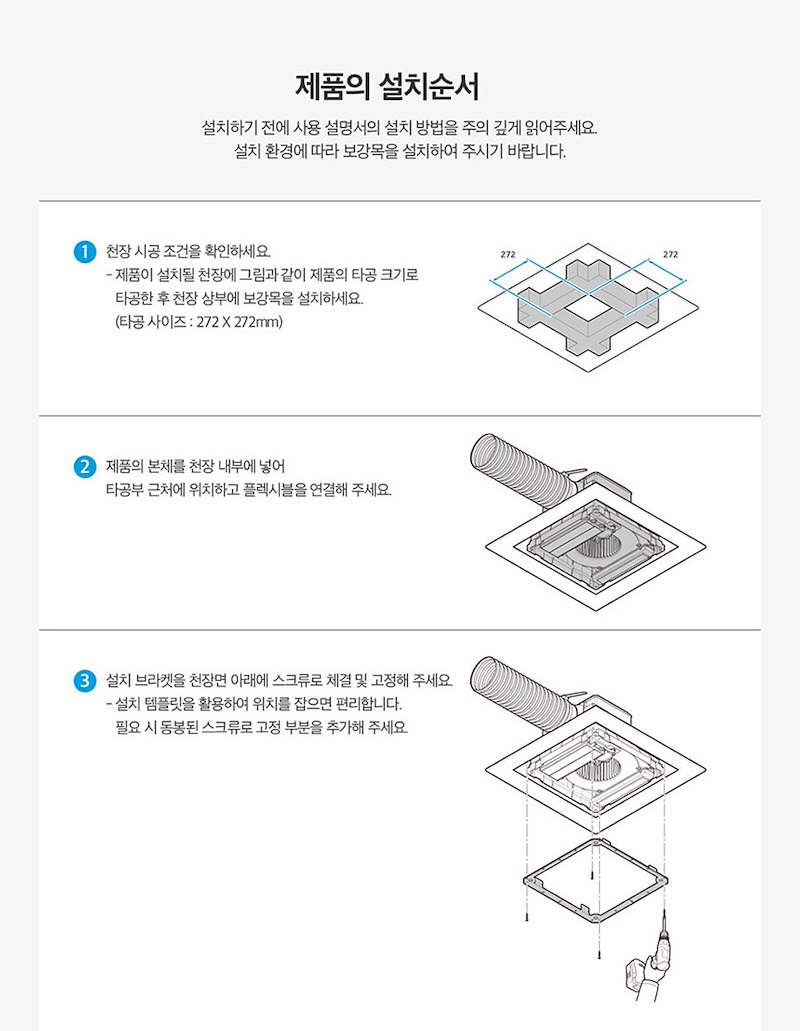 제품의 설치순서

설치하기 전에 사용 설명서의 설치 방법을 주의 깊게 읽어주세요.
설치 환경에 따라 보강목을 설치하여 주시기 바랍니다.

1 천장 시공 조건을 확인하세요.
- 제품이 설치될 천장에 그림과 같이 제품의 타공 크기로 타공한 후 천장 상부에 보강목을 설치하세요.
(타공 사이즈 : 272 X 272mm)

272

272

2 제품의 본체를 천장 내부에 넣어 타공부 근처에 위치하고 플렉시블을 연결해 주세요.

3 설치 브라켓을 천장면 아래에 스크류로 체결 및 고정해 주세요.
- 설치 템플릿을 활용하여 위치를 잡으면 편리합니다.
필요 시 동봉된 스크류로 고정 부분을 추가해 주세요.