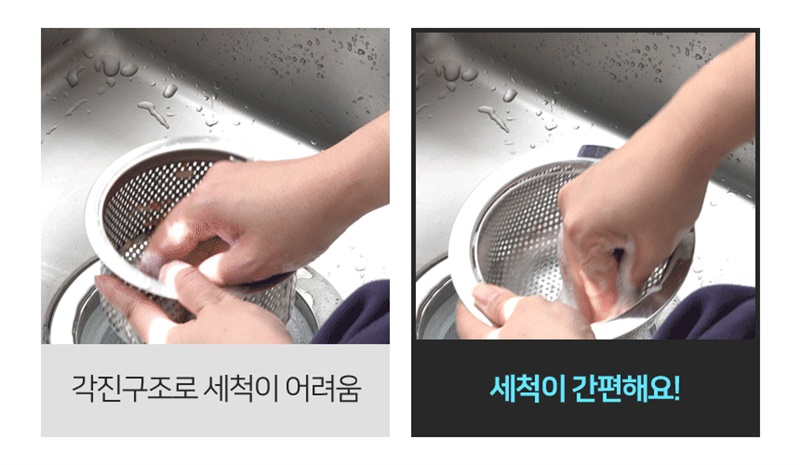 각진구조로 세척이 어려움

세척이 간편해요!