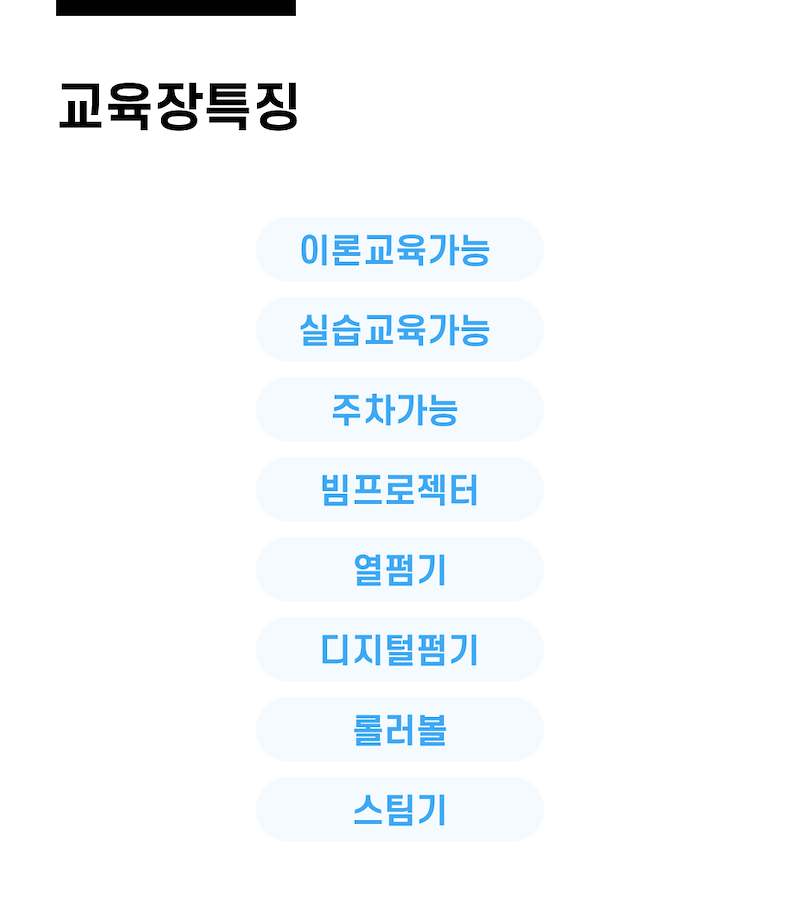 교육장특징

이론교육가능

실습교육가능

주차가능

빔프로젝터

열펌기

디지털펌기

롤러볼

스팀기