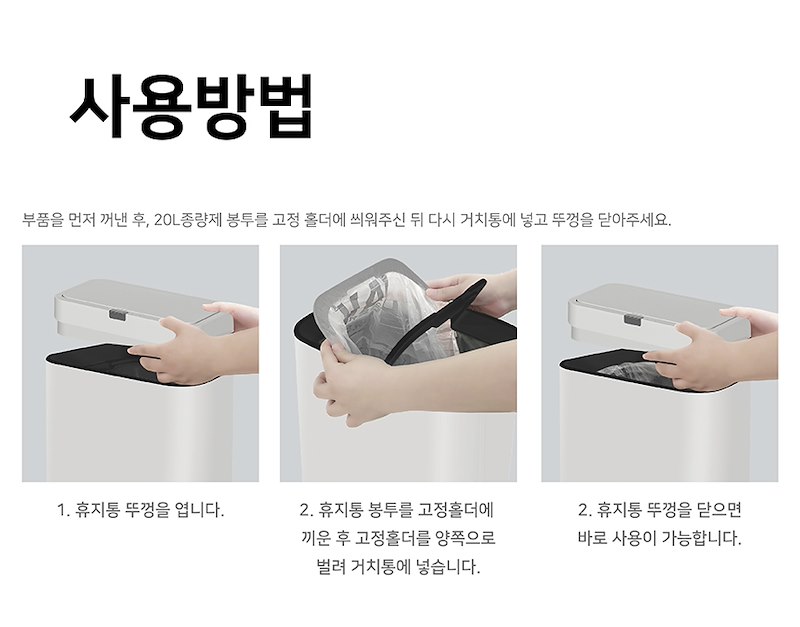 사용방법

부품을 먼저 꺼낸 후, 20L종량제 봉투를 고정 홀더에 씌워주신 뒤 다시 거치통에 넣고 뚜껑을 닫아주세요.

1. 휴지통 뚜껑을 엽니다.

2. 휴지통 봉투를 고정홀더에 끼운 후 고정홀더를 양쪽으로 벌려 거치통에 넣습니다.

2. 휴지통 뚜껑을 닫으면 바로 사용이 가능합니다.