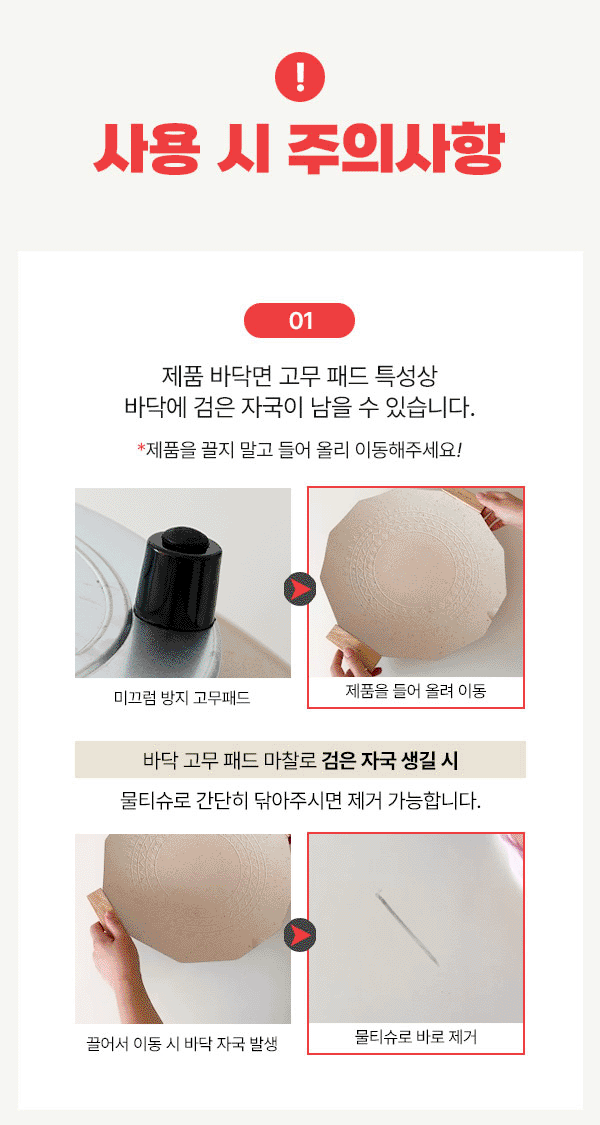 !

사용 시 주의사항

01

제품 바닥면 고무 패드 특성상
바닥에 검은 자국이 남을 수 있습니다.

*제품을 끌지 말고 들어 올리 이동해주세요!

미끄럼 방지 고무패드

제품을 들어 올려 이동

바닥 고무 패드 마찰로 검은 자국 생길 시

물티슈로 간단히 닦아주시면 제거 가능합니다.

끌어서 이동 시 바닥 자국 발생

물티슈로 바로 제거