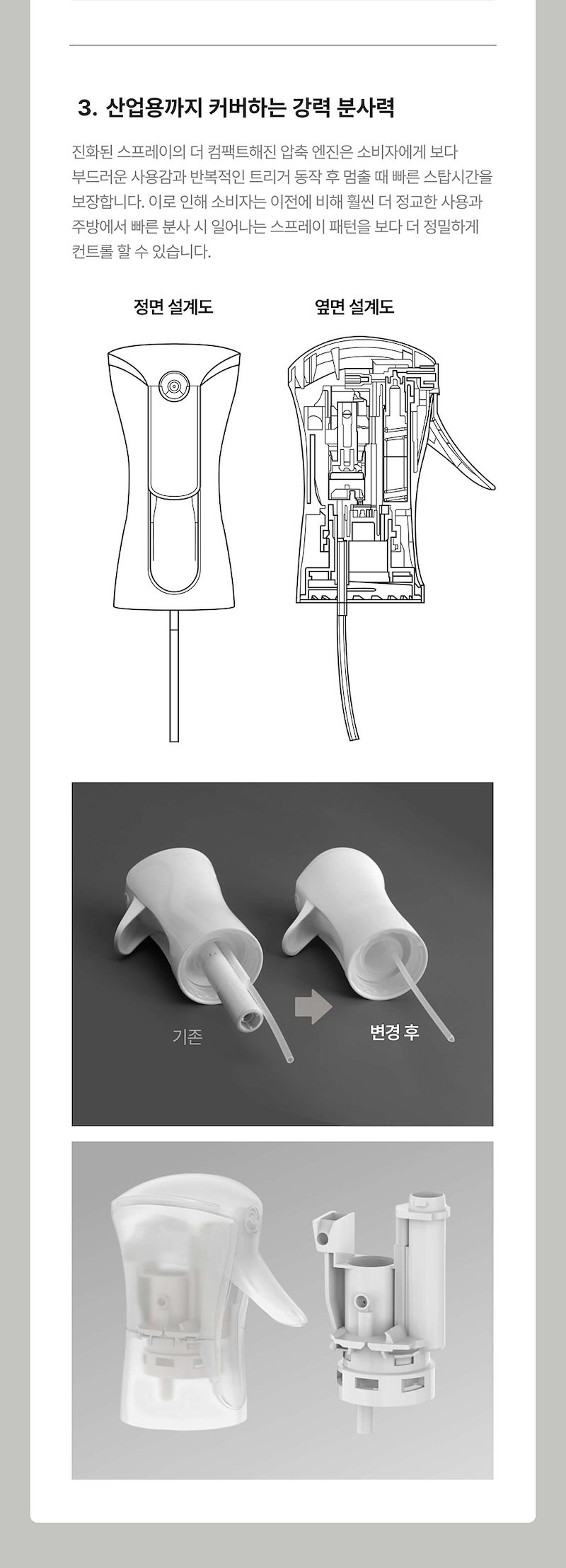 3. 산업용까지 커버하는 강력 분사력

진화된 스프레이의 더 컴팩트해진 압축 엔진은 소비자에게 보다 부드러운 사용감과 반복적인 트리거 동작 후 멈출 때 빠른 스탑시간을 보장합니다. 이로 인해 소비자는 이전에 비해 훨씬 더 정교한 사용과 주방에서 빠른 분사 시 일어나는 스프레이 패턴을 보다 더 정밀하게 컨트롤 할 수 있습니다.

정면 설계도

옆면 설계도

기존

변경 후