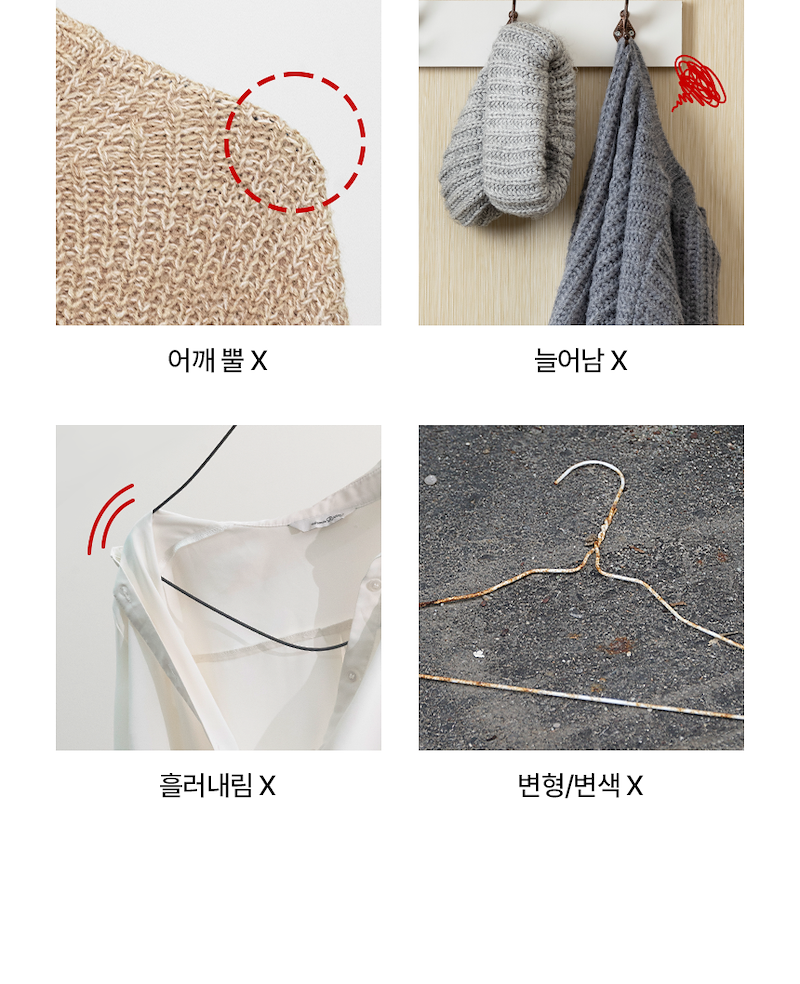 어깨 뿔 X

늘어남 X

흘러내림 X

변형/변색 X