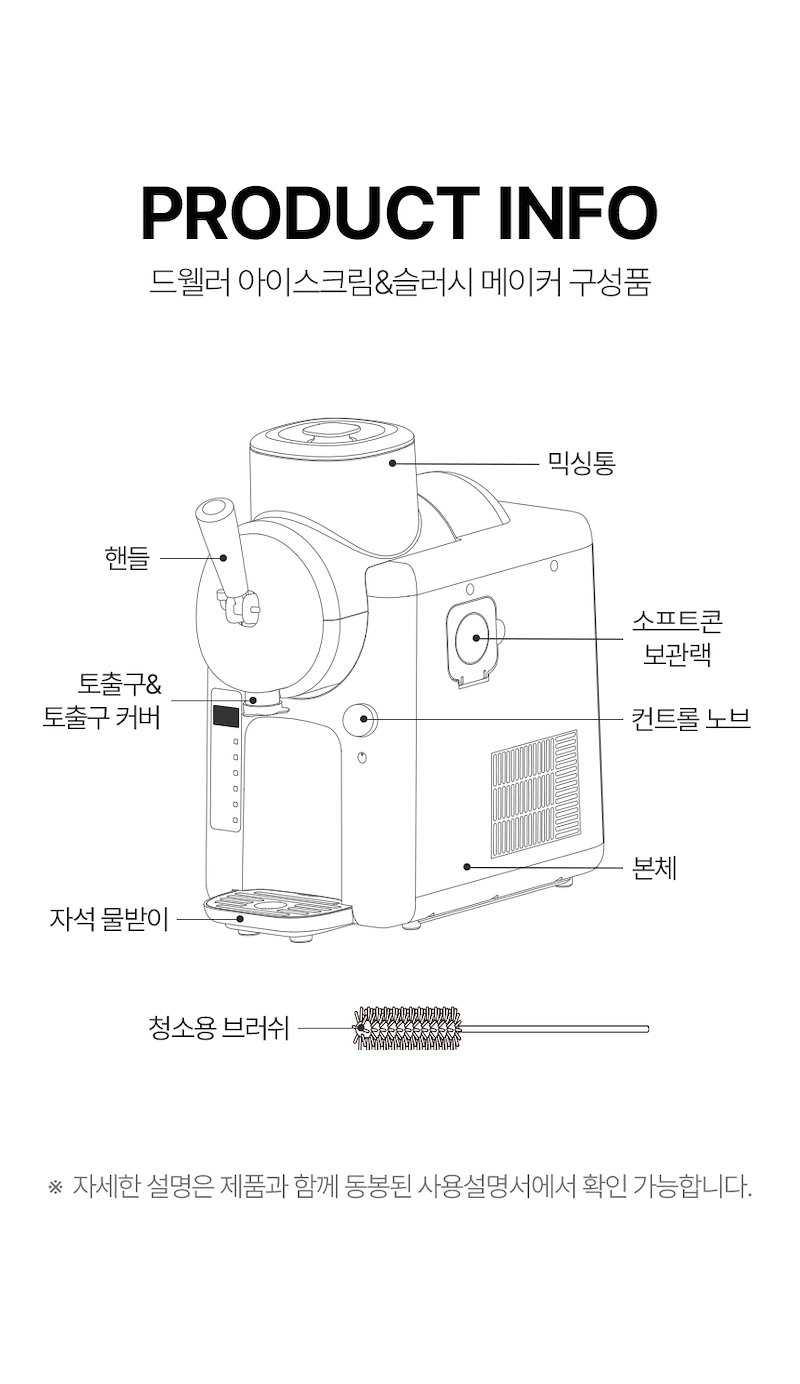 PRODUCT INFO

드웰러 아이스크림&슬러시 메이커 구성품

믹싱통

핸들

소프트콘 보관랙

토출구& 토출구 커버

컨트롤 노브

본체

자석 물받이

청소용 브러쉬

※ 자세한 설명은 제품과 함께 동봉된 사용설명서에서 확인 가능합니다.