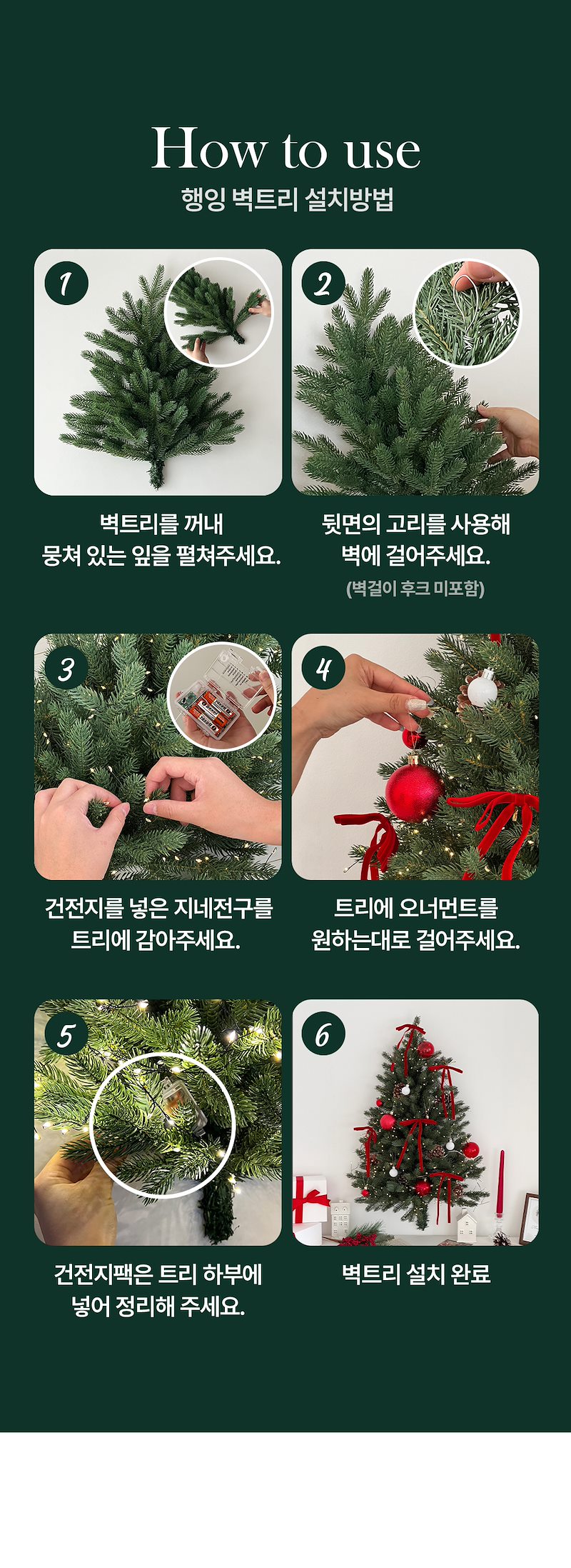 How to use
행잉 벽트리 설치방법

1

벽트리를 꺼내
뭉쳐 있는 잎을 펼쳐주세요.

2

뒷면의 고리를 사용해
벽에 걸어주세요.
(벽걸이 후크 미포함)

3

건전지를 넣은 지네전구를
트리에 감아주세요.

4

트리에 오너먼트를
원하는대로 걸어주세요.

5

건전지팩은 트리 하부에
넣어 정리해 주세요.

6

벽트리 설치 완료