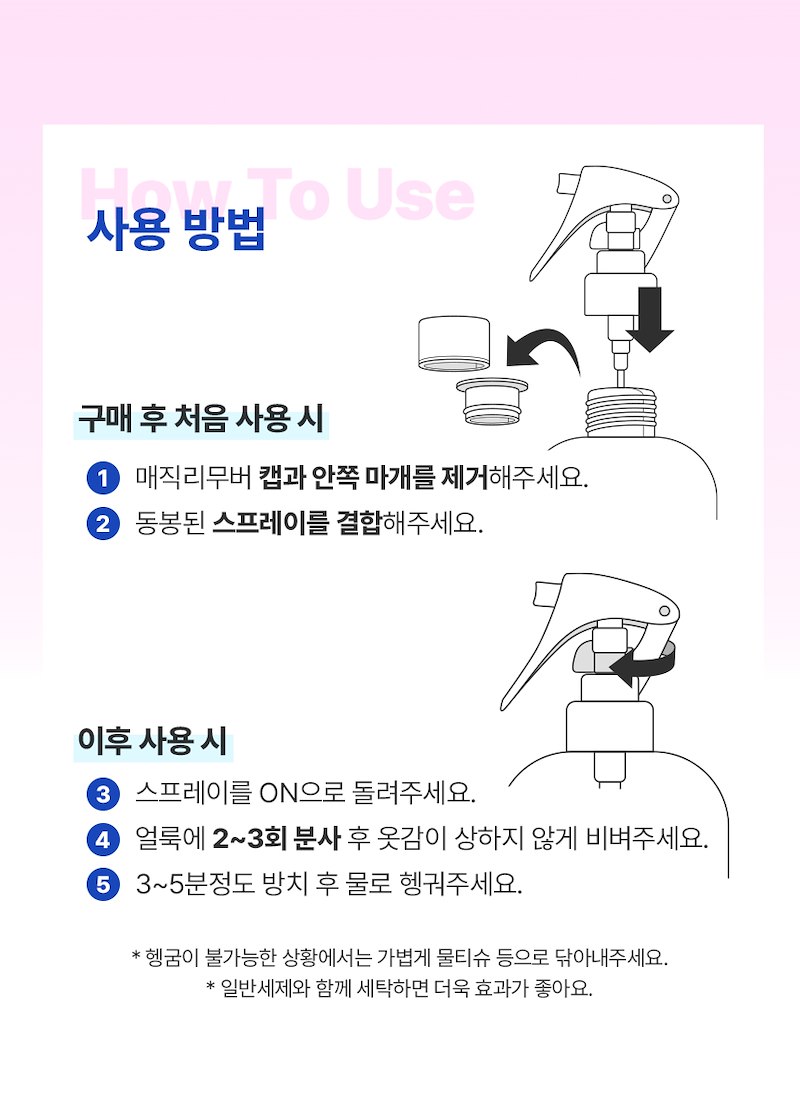 How To Use
사용 방법

구매 후 처음 사용 시

1 매직리무버 캡과 안쪽 마개를 제거해주세요.
2 동봉된 스프레이를 결합해주세요.

이후 사용 시

3 스프레이를 ON으로 돌려주세요.
4 얼룩에 2~3회 분사 후 옷감이 상하지 않게 비벼주세요.
5 3~5분정도 방치 후 물로 헹궈주세요.

* 헹굼이 불가능한 상황에서는 가볍게 물티슈 등으로 닦아내주세요.
* 일반세제와 함께 세탁하면 더욱 효과가 좋아요.