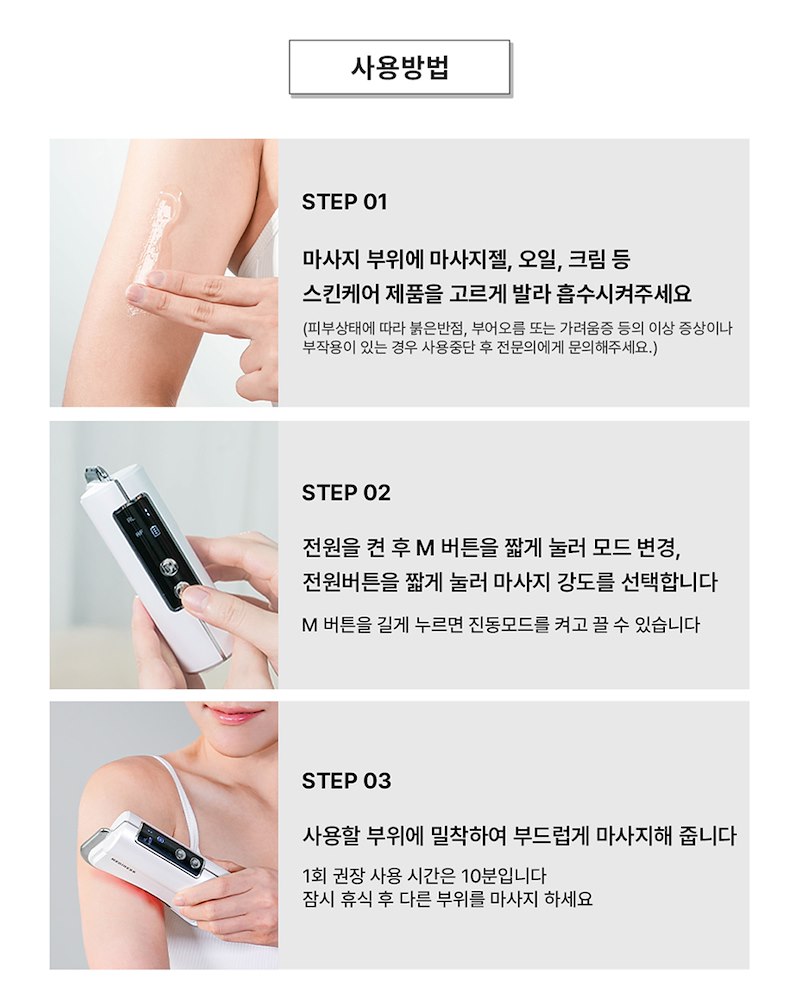 사용방법

STEP 01

마사지 부위에 마사지젤, 오일, 크림 등 스킨케어 제품을 고르게 발라 흡수시켜주세요

(피부상태에 따라 붉은반점, 부어오름 또는 가려움증 등의 이상 증상이나 부작용이 있는 경우 사용중단 후 전문의에게 문의해주세요.)

STEP 02

전원을 켠 후 M 버튼을 짧게 눌러 모드 변경, 전원버튼을 짧게 눌러 마사지 강도를 선택합니다

M 버튼을 길게 누르면 진동모드를 켜고 끌 수 있습니다

STEP 03

사용할 부위에 밀착하여 부드럽게 마사지해 줍니다

1회 권장 사용 시간은 10분입니다
잠시 휴식 후 다른 부위를 마사지 하세요