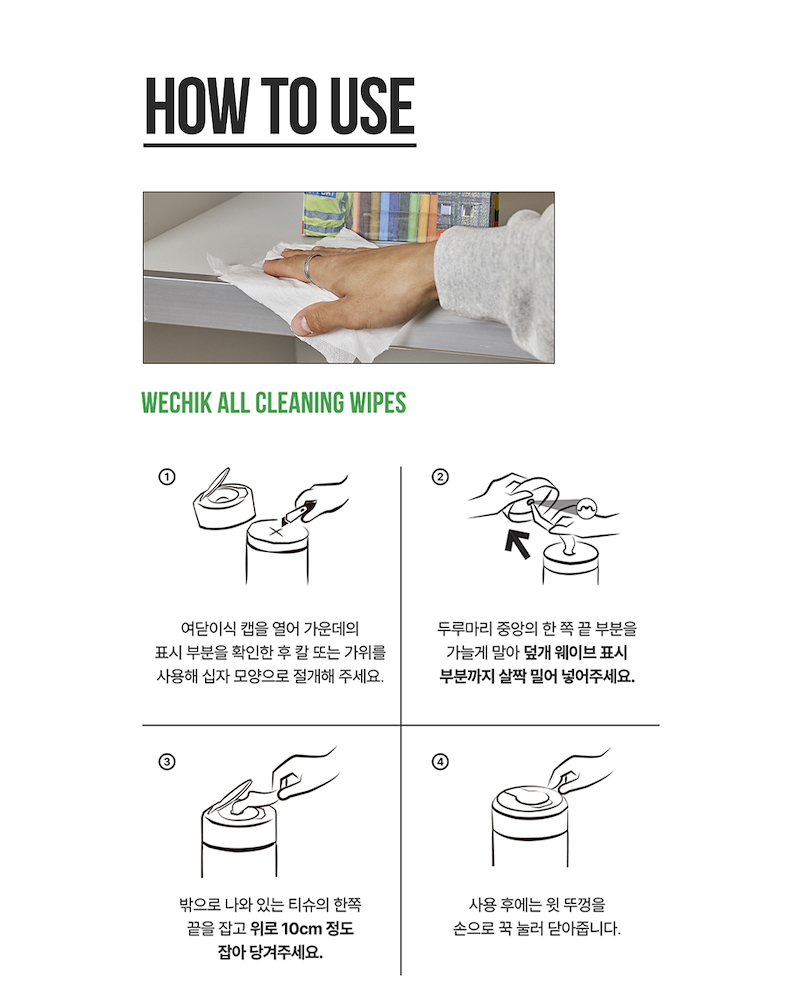 HOW TO USE

WECHIK ALL CLEANING WIPES

①

여닫이식 캡을 열어 가운데의 표시 부분을 확인한 후 칼 또는 가위를 사용해 십자 모양으로 절개해 주세요.

②

두루마리 중앙의 한 쪽 끝 부분을 가늘게 말아 덮개 웨이브 표시 부분까지 살짝 밀어 넣어주세요.

③

밖으로 나와 있는 티슈의 한쪽 끝을 잡고 위로 10cm 정도 잡아 당겨주세요.

④

사용 후에는 윗 뚜껑을 손으로 꾹 눌러 닫아줍니다.