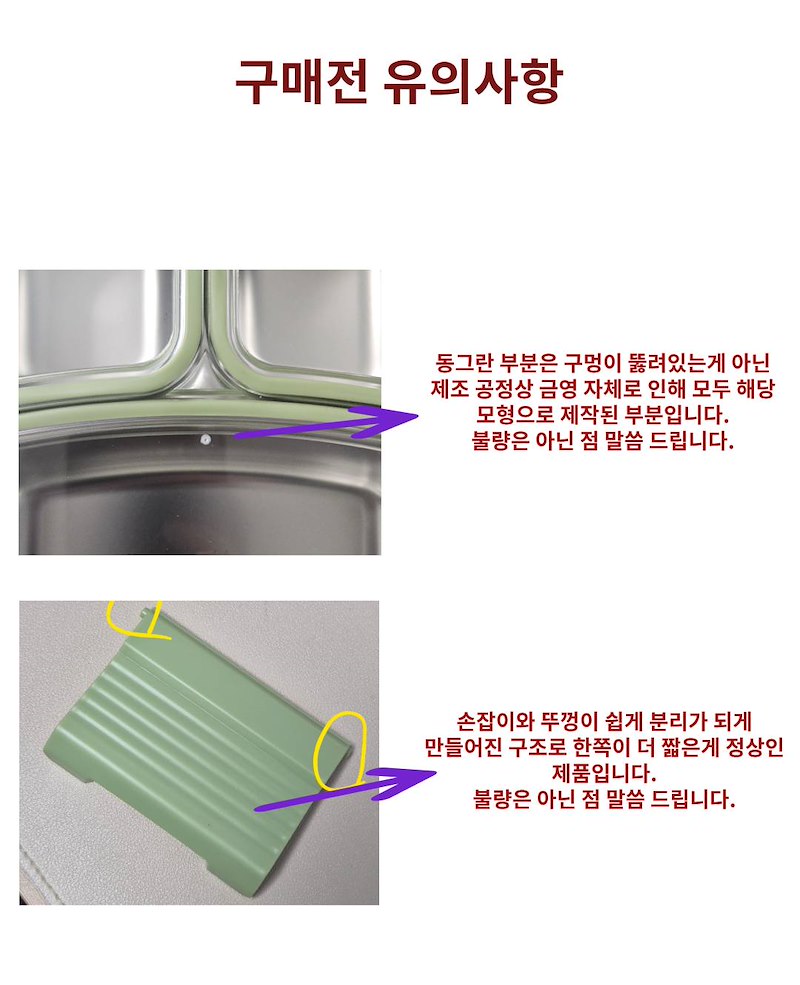 구매전 유의사항

동그란 부분은 구멍이 뚫려있는게 아닌
제조 공정상 금영 자체로 인해 모두 해당
모형으로 제작된 부분입니다.
불량은 아닌 점 말씀 드립니다.

손잡이와 뚜껑이 쉽게 분리가 되게
만들어진 구조로 한쪽이 더 짧은게 정상인
제품입니다.
불량은 아닌 점 말씀 드립니다.