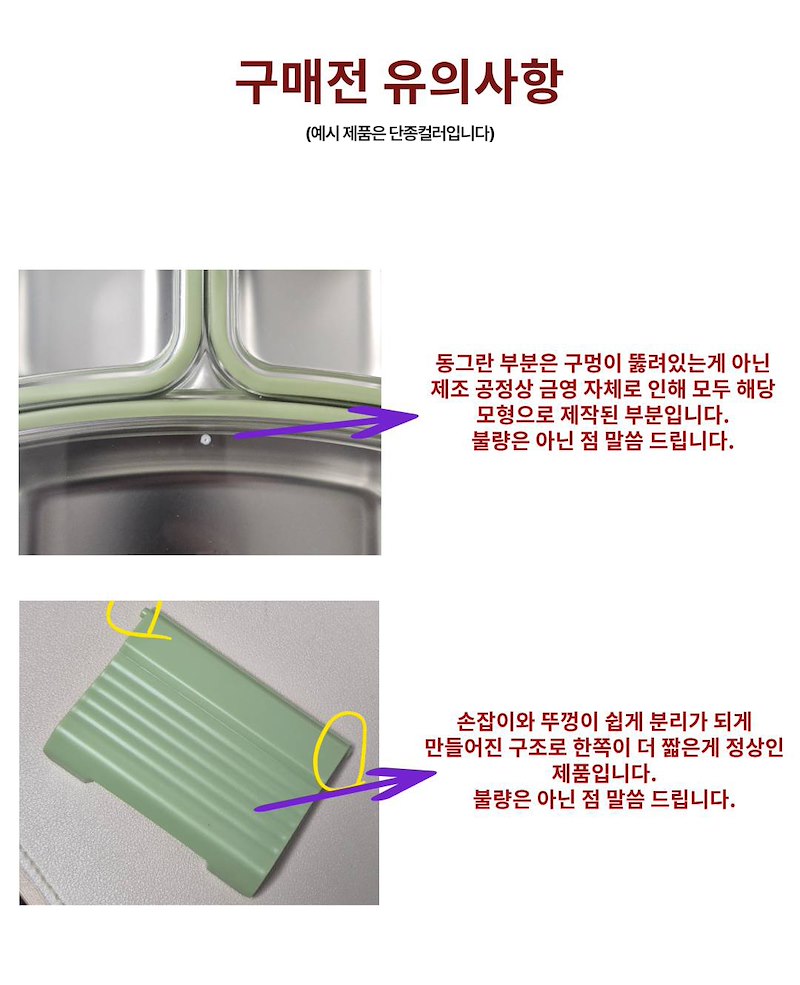 구매전 유의사항

(예시 제품은 단종컬러입니다)

동그란 부분은 구멍이 뚫려있는게 아닌 제조 공정상 금영 자체로 인해 모두 해당 모형으로 제작된 부분입니다.
불량은 아닌 점 말씀 드립니다.

손잡이와 뚜껑이 쉽게 분리가 되게 만들어진 구조로 한쪽이 더 짧은게 정상인 제품입니다.
불량은 아닌 점 말씀 드립니다.