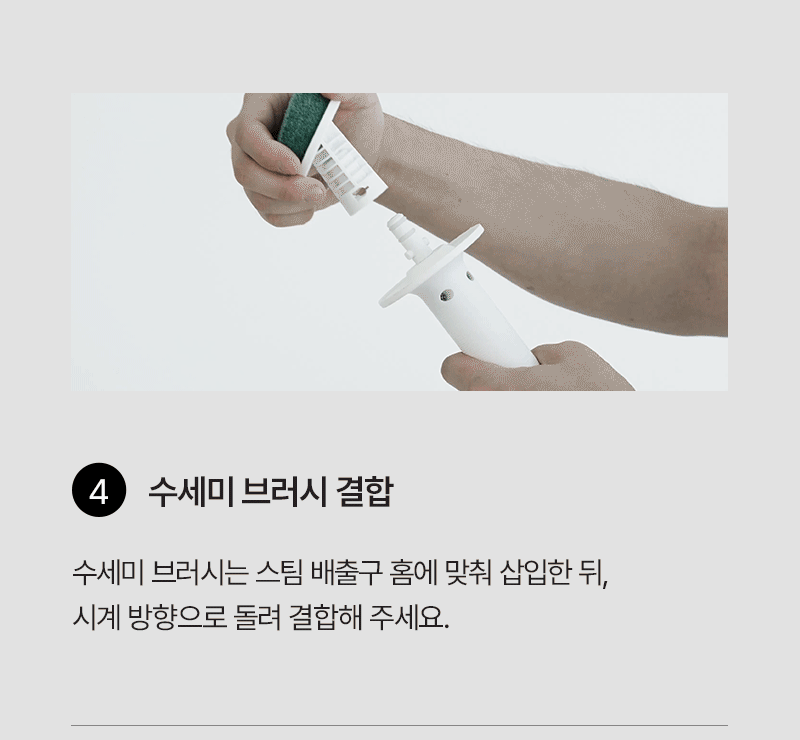 4 수세미 브러시 결합

수세미 브러시는 스팀 배출구 홈에 맞춰 삽입한 뒤, 시계 방향으로 돌려 결합해 주세요.