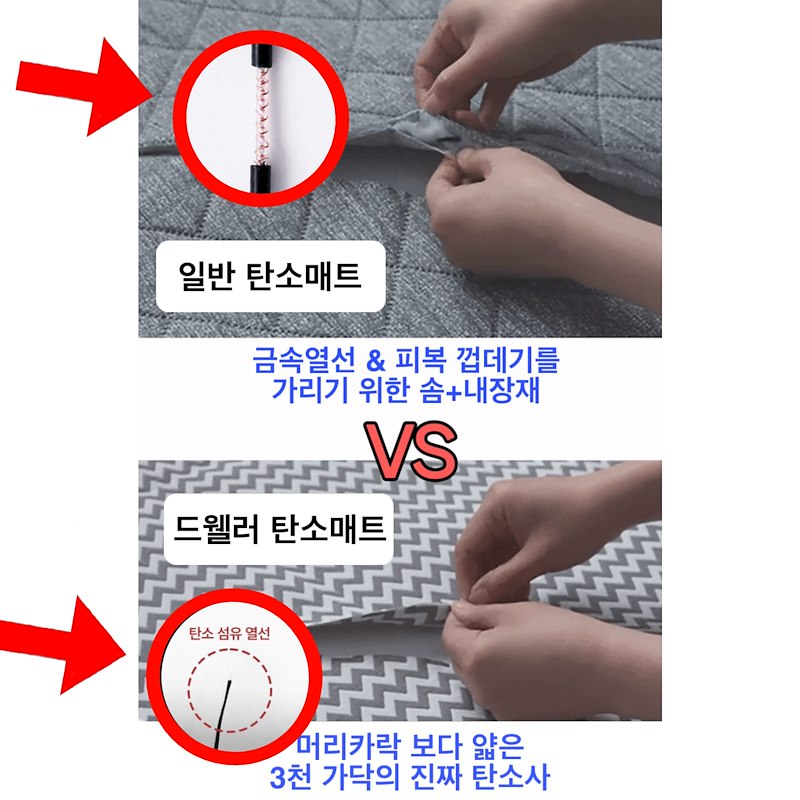 일반 탄소매트

금속열선 & 피복 껍데기를 가리기 위한 솜+내장재

VS

드웰러 탄소매트

탄소 섬유 열선

머리카락 보다 얇은 3천 가닥의 진짜 탄소사